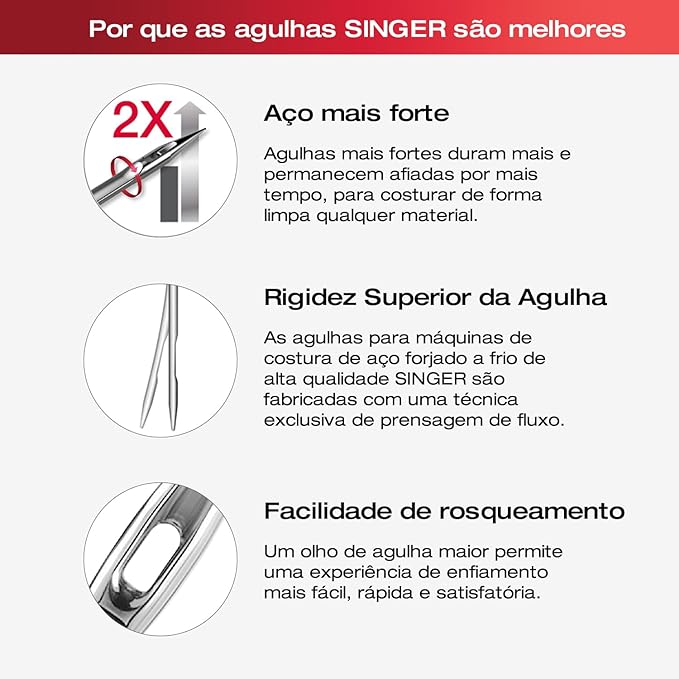 Por que as agulhas SINGER são melhores

2X

Aço mais forte

Agulhas mais fortes duram mais e permanecem afiadas por mais tempo, para costurar de forma limpa qualquer material.

Rigidez Superior da Agulha

As agulhas para máquinas de costura de aço forjado a frio de alta qualidade SINGER são fabricadas com uma técnica exclusiva de prensagem de fluxo.

Facilidade de rosqueamento

Um olho de agulha maior permite uma experiência de enfiamento mais fácil, rápida e satisfatória.