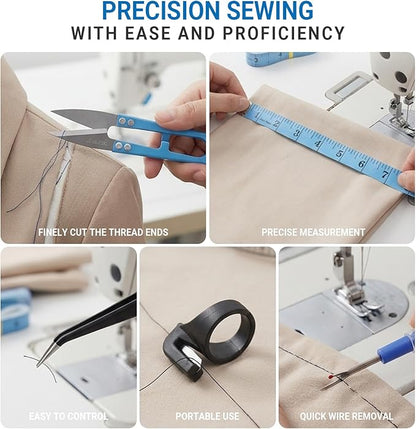 PRECISION SEWING
WITH EASE AND PROFICIENCY

FINELY CUT THE THREAD ENDS

1 2 3 4 5 6 7

PRECISE MEASUREMENT

EASY TO CONTROL

PORTABLE USE

QUICK WIRE REMOVAL